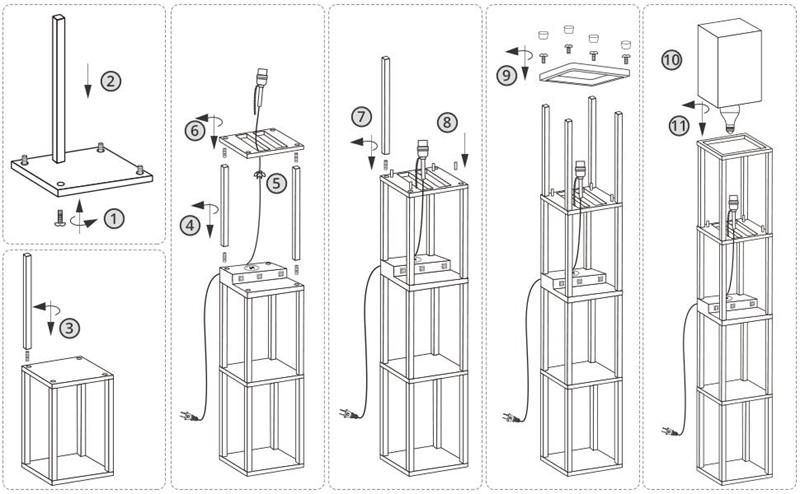 2
1
3
6
5
4
7
8
9
10
11