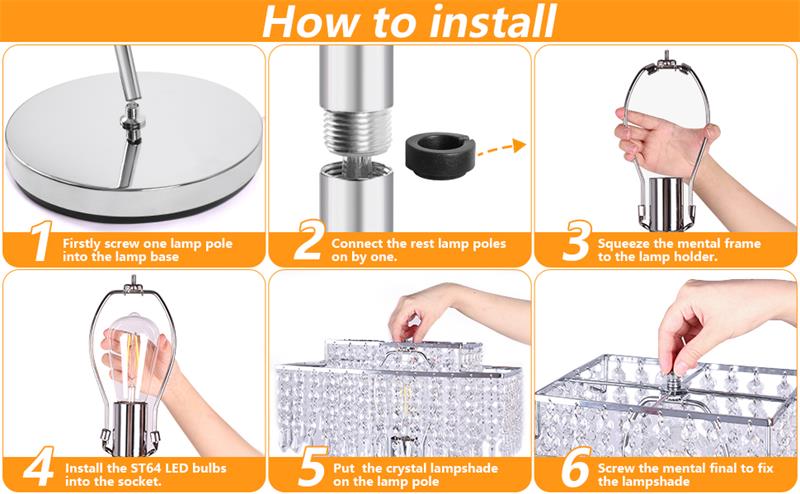 How to install

1 Firstly screw one lamp pole into the lamp base

2 Connect the rest lamp poles on by one.

3 Squeeze the mental frame to the lamp holder.

4 Install the ST64 LED bulbs into the socket.

5 Put the crystal lampshade on the lamp pole

6 Screw the mental final to fix the lampshade