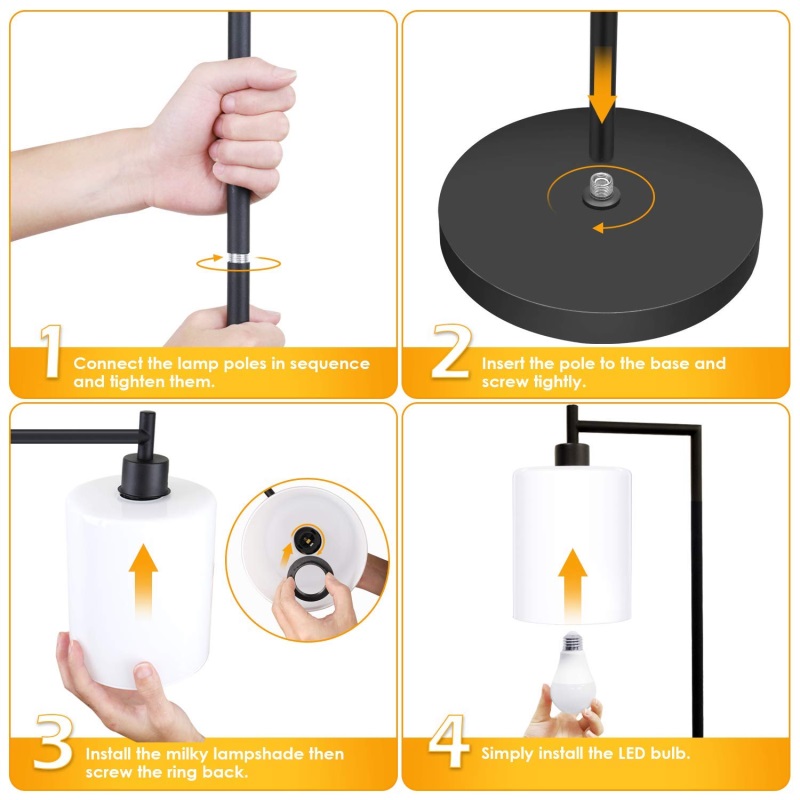 1 Connect the lamp poles in sequence and tighten them.

2 Insert the pole to the base and screw tightly.

3 Install the milky lampshade then screw the ring back.

4 Simply install the LED bulb.